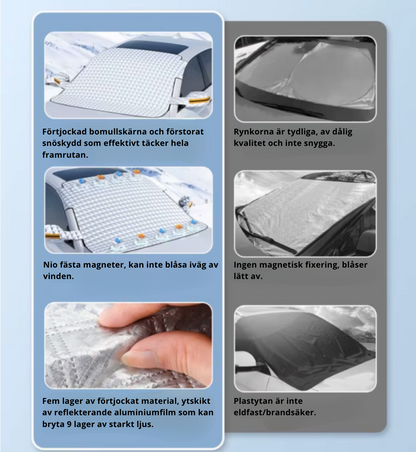 Förtjockad bomullskärna och förstorat snöskydd som effektivt täcker hela framrutan.

Nio fästa magneter, kan inte blåsa iväg av vinden.

Fem lager av förtjockat material, ytskikt av reflekterande aluminiumfilm som kan bryta 9 lager av starkt ljus.

Rynkorna är tydliga, av dålig kvalitet och inte snygga.

Ingen magnetisk fixering, blåser lätt av.

Plastytan är inte eldfast/brandsäker.